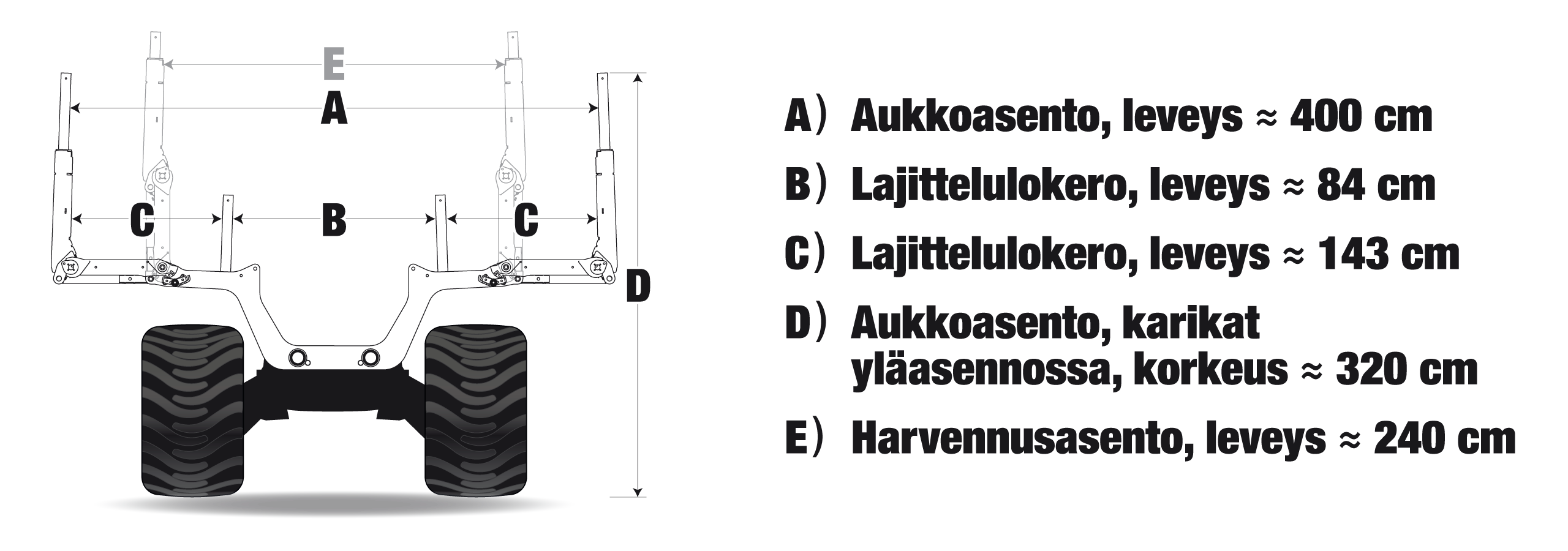 E

A

C B C

D

A) Aukkoasento, leveys ≈ 400 cm

B) Lajittelulokero, leveys ≈ 84 cm

C) Lajittelulokero, leveys ≈ 143 cm

D) Aukkoasento, karikat yläasennossa, korkeus ≈ 320 cm

E) Harvennusasento, leveys ≈ 240 cm